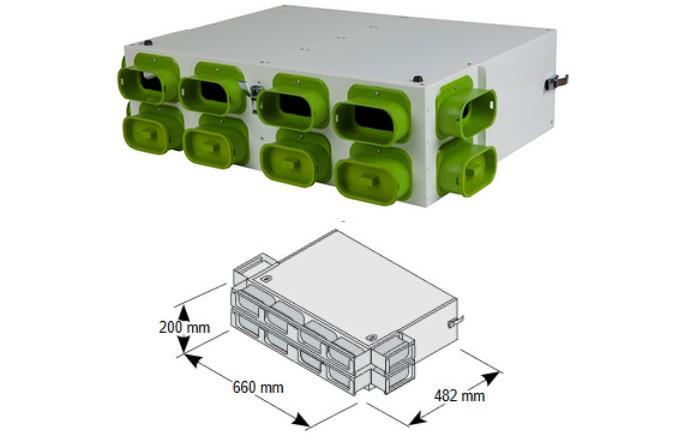 200 mm
660 mm
482 mm